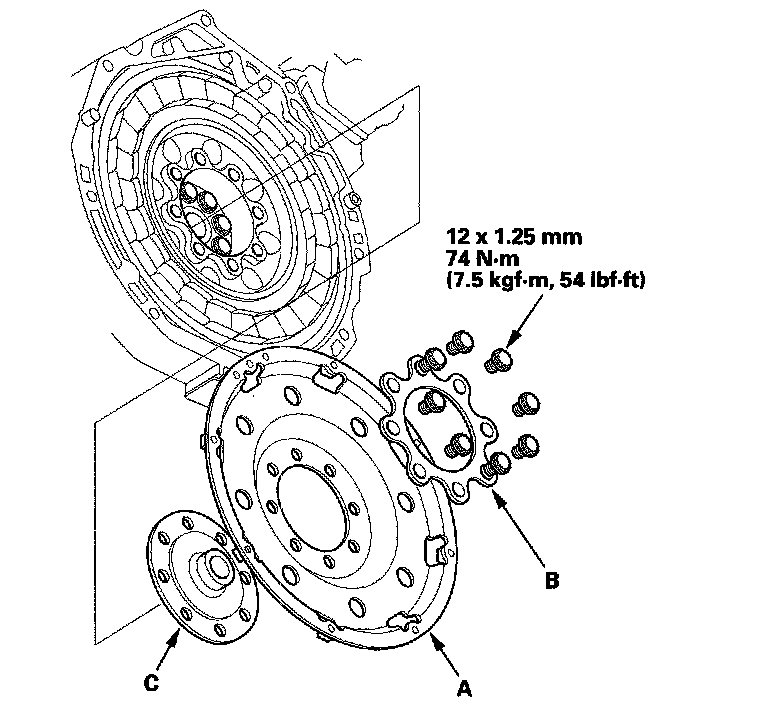 12 x 1.25 mm
74 N·m
(7.5 kgf·m, 54 lbf·ft)

B

C

A