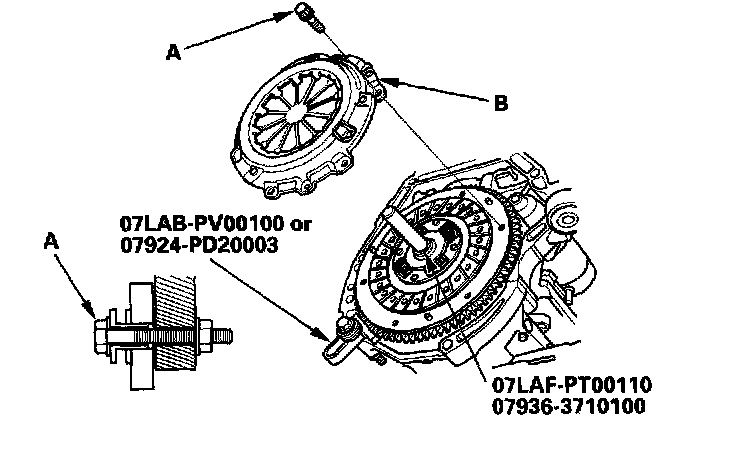 A

B

07LAB-PV00100 or
07924-PD20003

A

07LAF-PT00110
07936-3710100