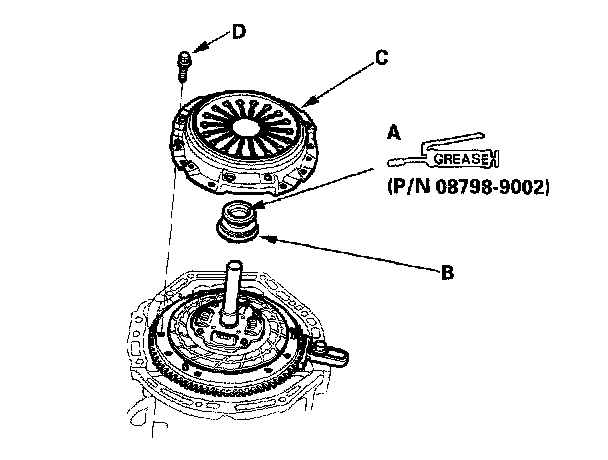 D
C
A
GREASE
(P/N 08798-9002)
B