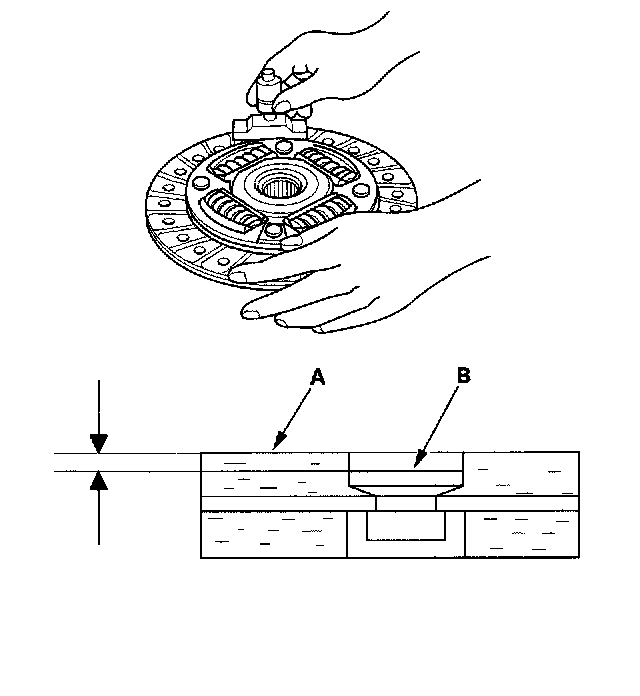 A

B