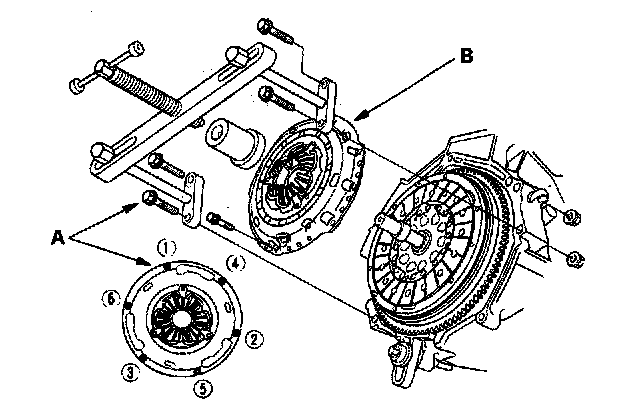 B
A
1
4
6
2
3
5