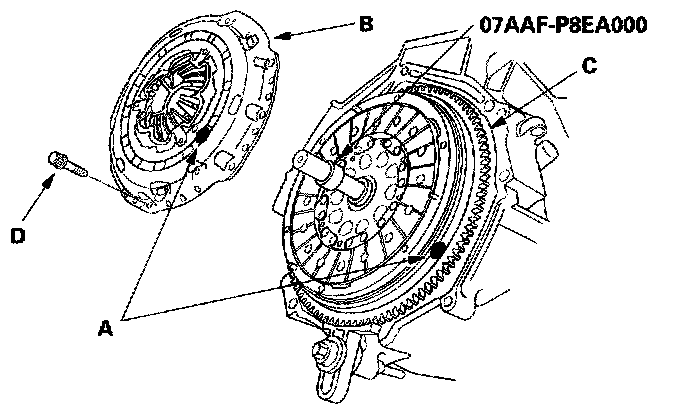 B
07AAF-P8EA000
C
D
A