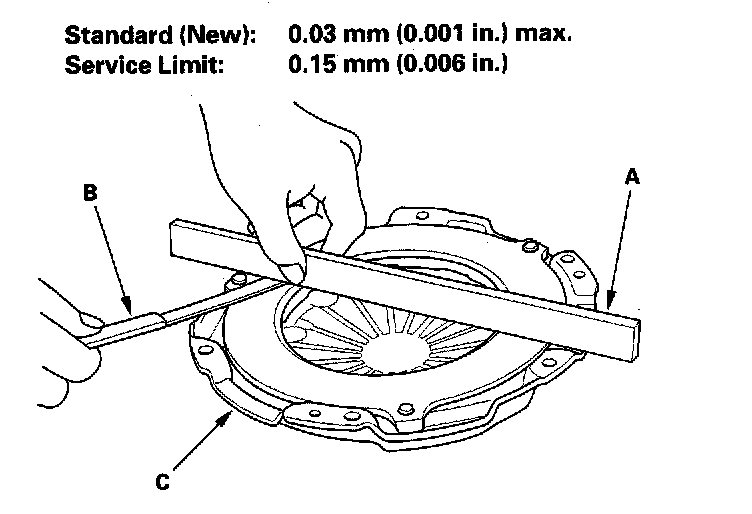 Standard (New): 0.03 mm (0.001 in.) max.
Service Limit: 0.15 mm (0.006 in.)

B

A

C