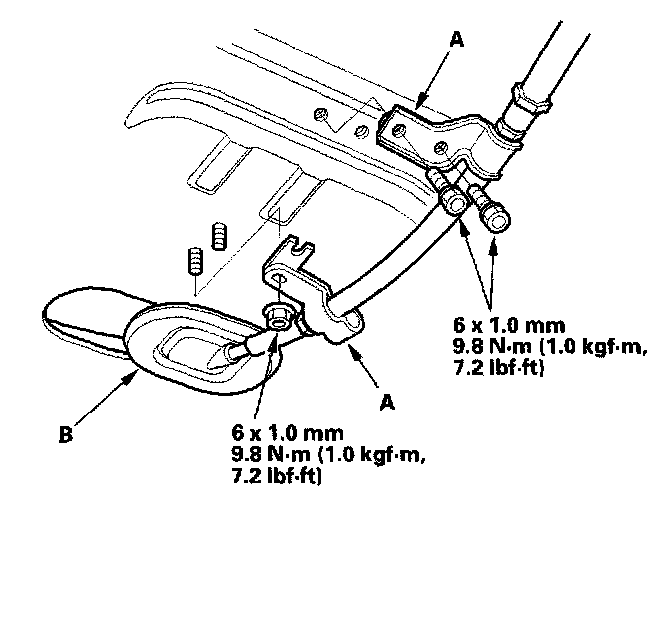 A

6 x 1.0 mm
9.8 N·m (1.0 kgf·m,
7.2 lbf·ft)

A

B

6 x 1.0 mm
9.8 N·m (1.0 kgf·m,
7.2 lbf·ft)