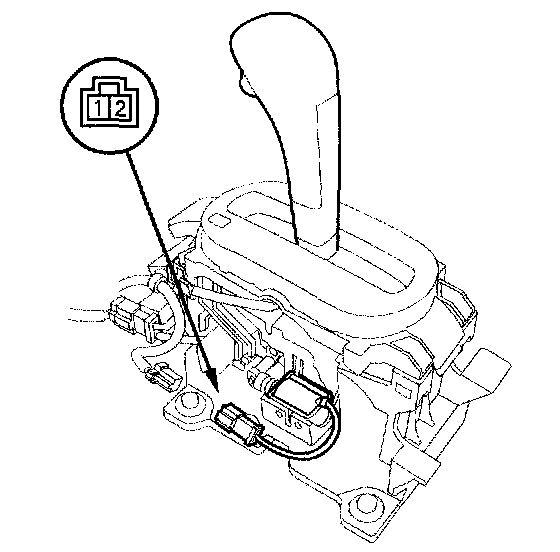 1 2