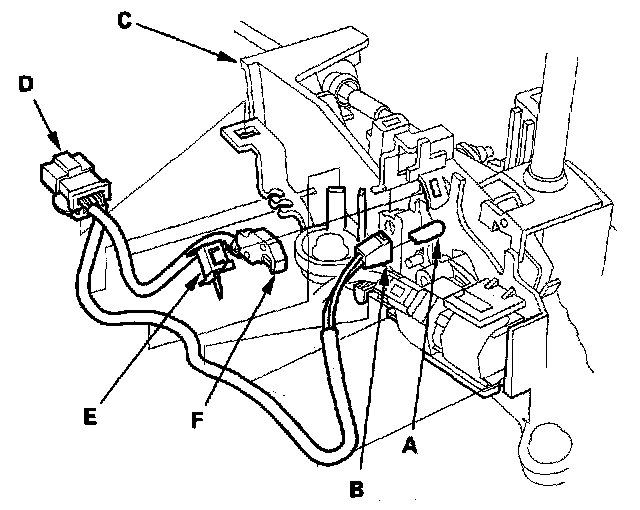 C
D
E
F
A
B