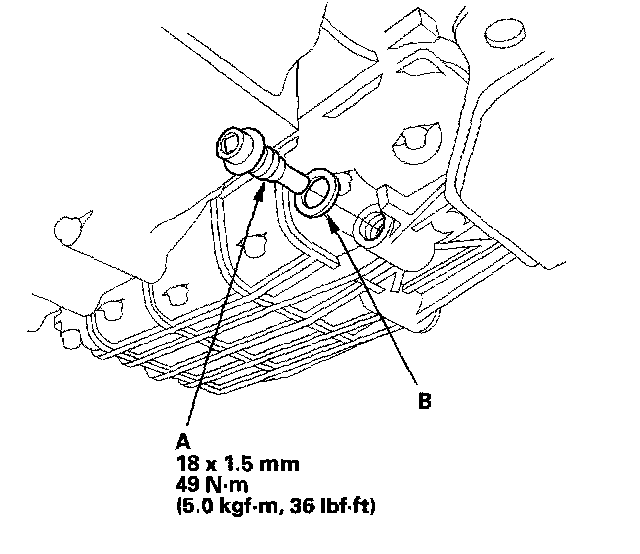 B

A
18 x 1.5 mm
49 N·m
(5.0 kgf·m, 36 lbf·ft)