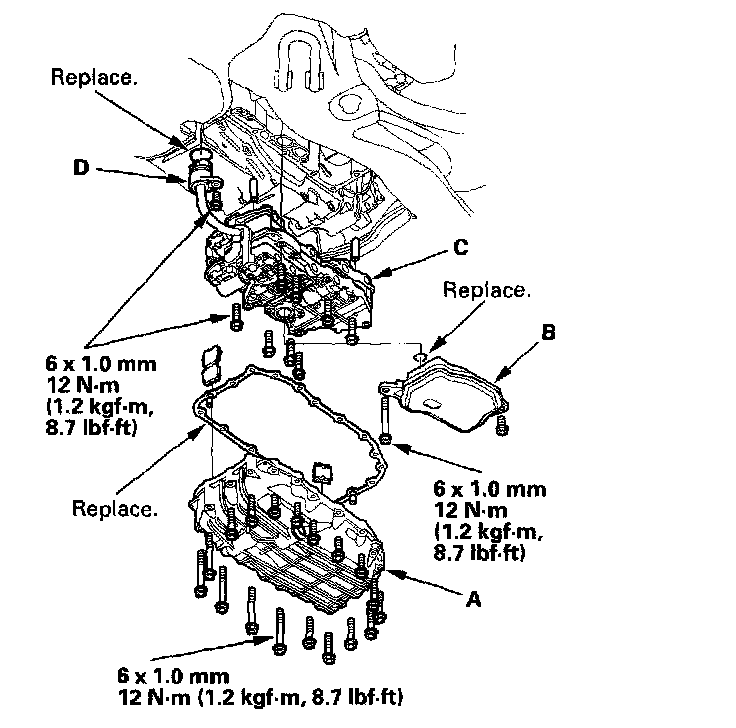 Replace.

D

C

Replace.

B

6 x 1.0 mm
12 N·m
(1.2 kgf·m,
8.7 lbf·ft)

Replace.

6 x 1.0 mm
12 N·m
(1.2 kgf·m,
8.7 lbf·ft)

A

6 x 1.0 mm
12 N·m (1.2 kgf·m, 8.7 lbf·ft)