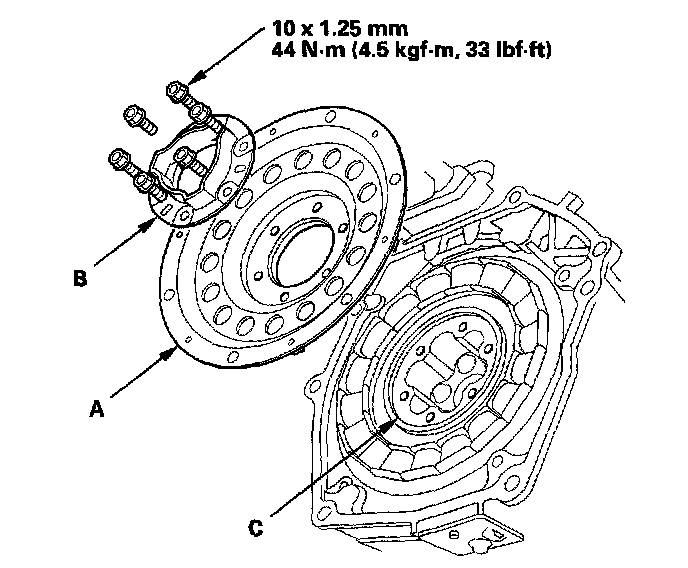 10 x 1.25 mm
44 N·m (4.5 kgf·m, 33 lbf·ft)

B

A

C