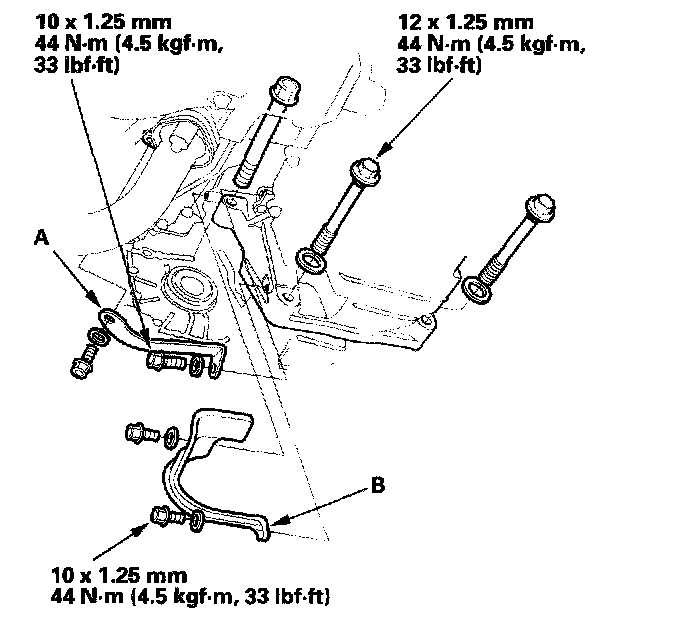 10 x 1.25 mm
44 N·m (4.5 kgf·m,
33 lbf·ft)

12 x 1.25 mm
44 N·m (4.5 kgf·m,
33 lbf·ft)

A

B

10 x 1.25 mm
44 N·m (4.5 kgf·m, 33 lbf·ft)