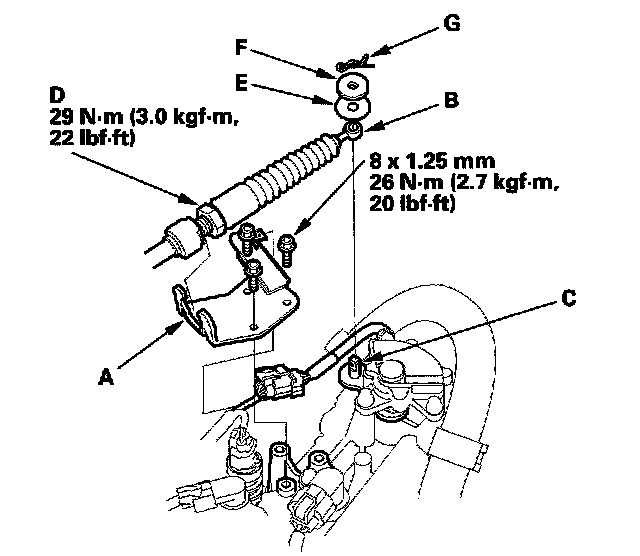 G

F

E

B

D
29 N·m (3.0 kgf·m, 22 lbf·ft)

8 x 1.25 mm
26 N·m (2.7 kgf·m, 20 lbf·ft)

C

A