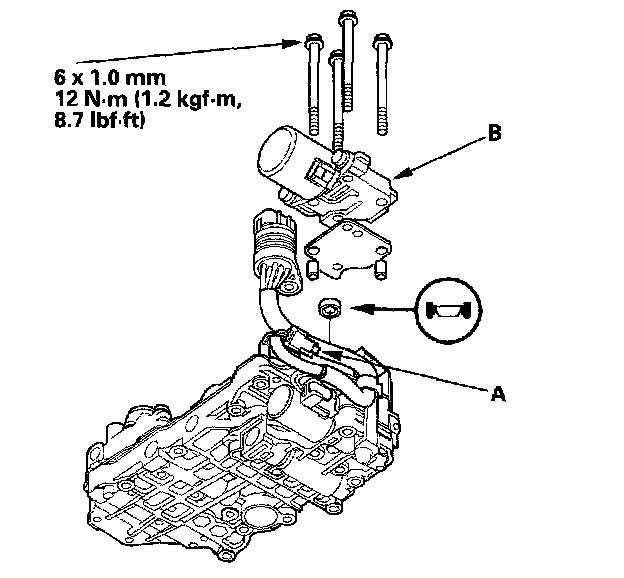 6 x 1.0 mm
12 N·m (1.2 kgf·m, 8.7 lbf·ft)

B

A