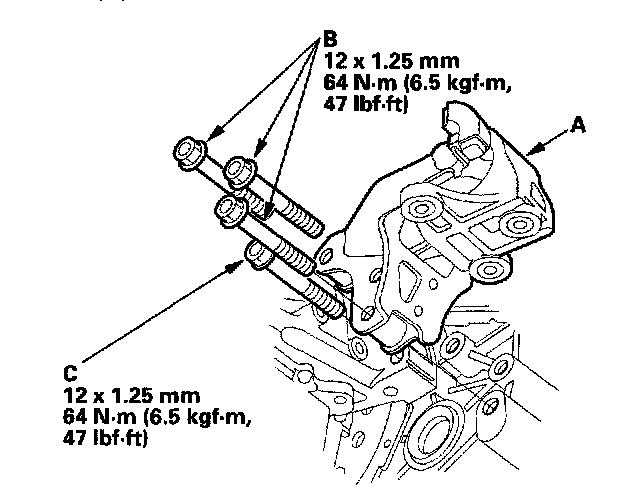 B
12 x 1.25 mm
64 N·m (6.5 kgf·m, 47 lbf·ft)

A

C
12 x 1.25 mm
64 N·m (6.5 kgf·m, 47 lbf·ft)