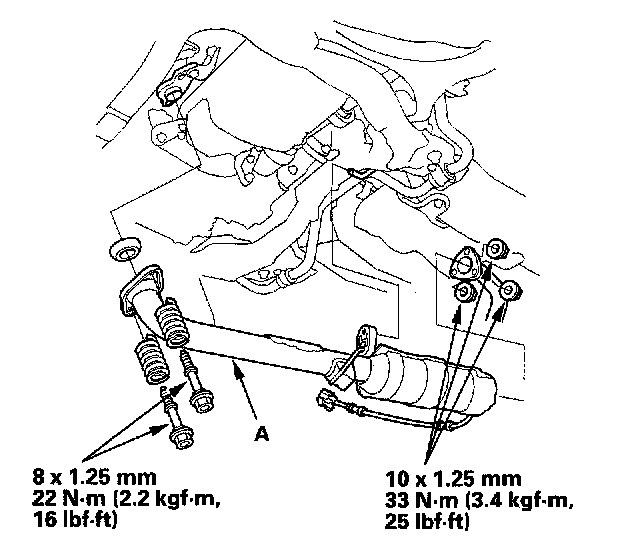 A

8 x 1.25 mm
22 N·m (2.2 kgf·m,
16 lbf·ft)

10 x 1.25 mm
33 N·m (3.4 kgf·m,
25 lbf·ft)