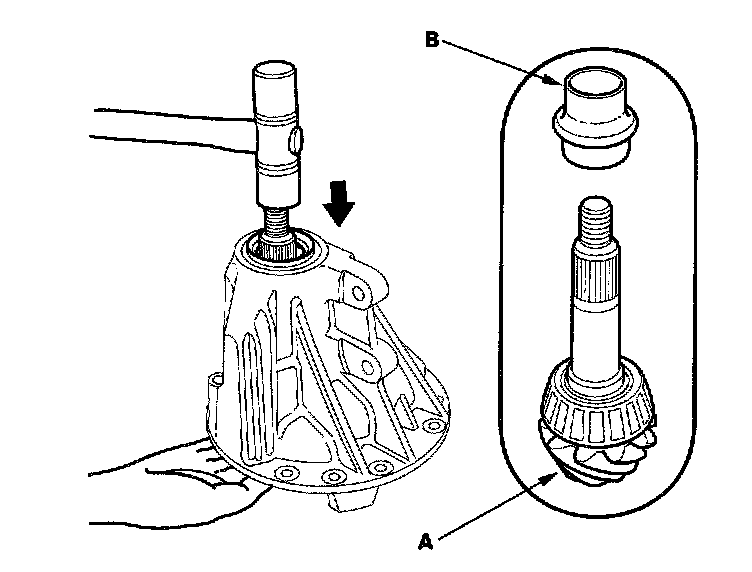 B

A