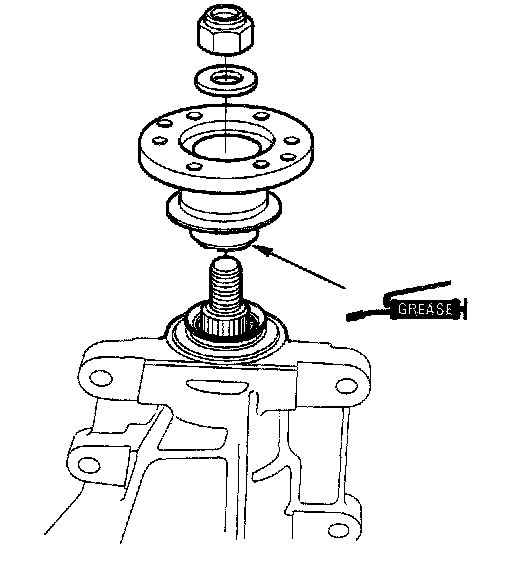 GREASE