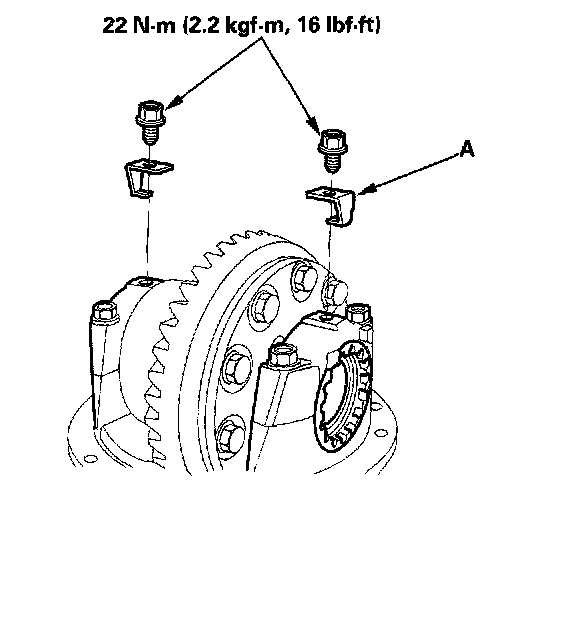 22 N·m (2.2 kgf·m, 16 lbf·ft)

A