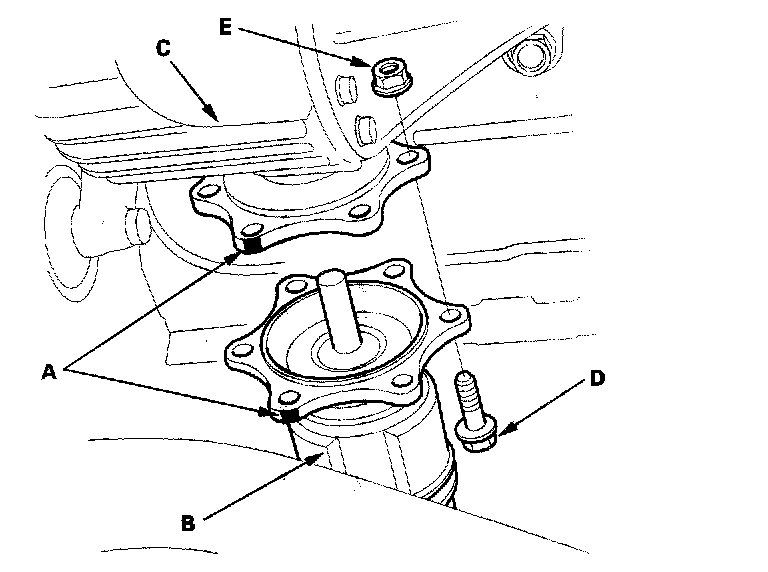 E
C
A
D
B