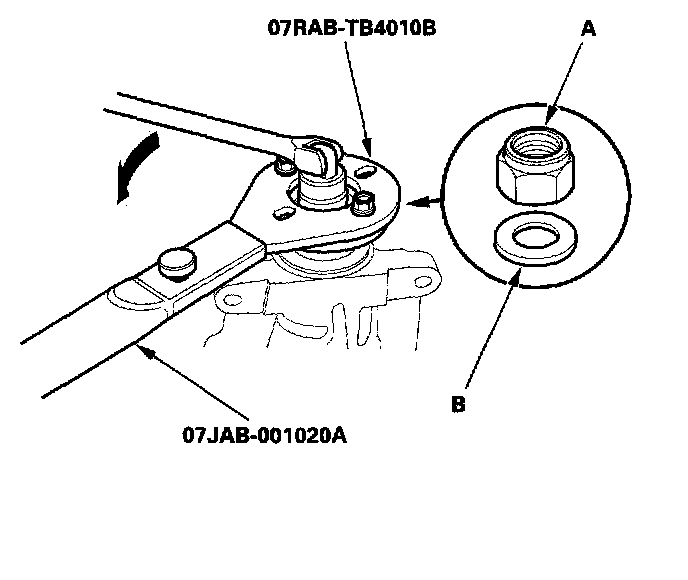 07RAB-TB4010B

A

B

07JAB-001020A