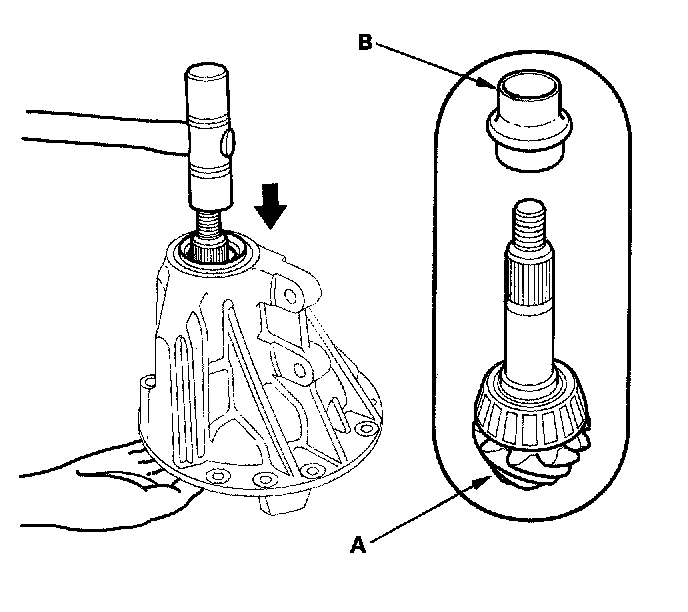 B

A