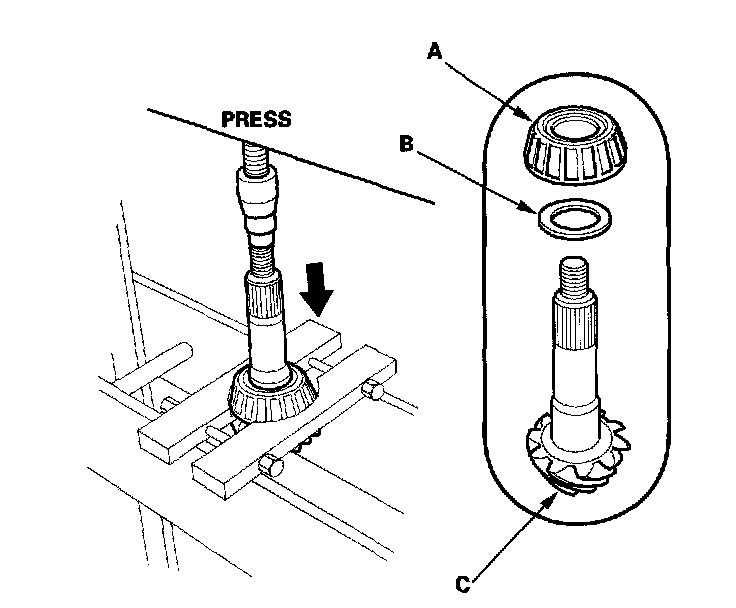 PRESS

A

B

C