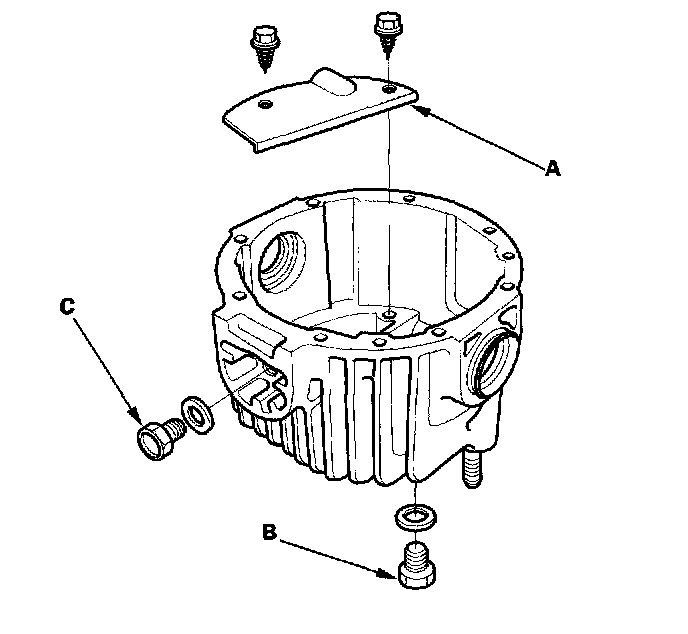 A

C

B