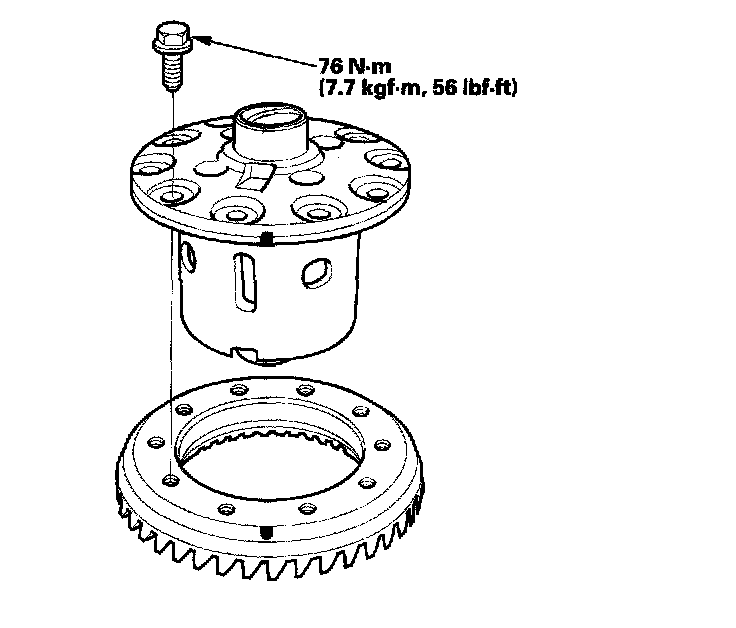 76 N·m
(7.7 kgf·m, 56 lbf·ft)