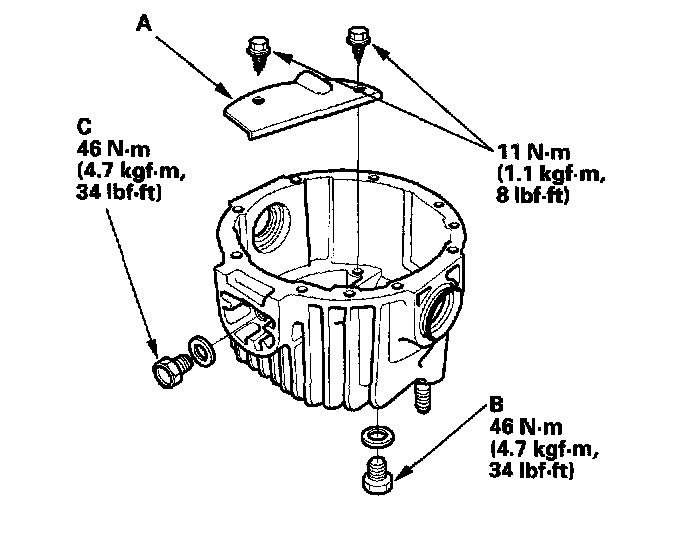 A

C
46 N·m
(4.7 kgf·m,
34 lbf·ft)

11 N·m
(1.1 kgf·m,
8 lbf·ft)

B
46 N·m
(4.7 kgf·m,
34 lbf·ft)