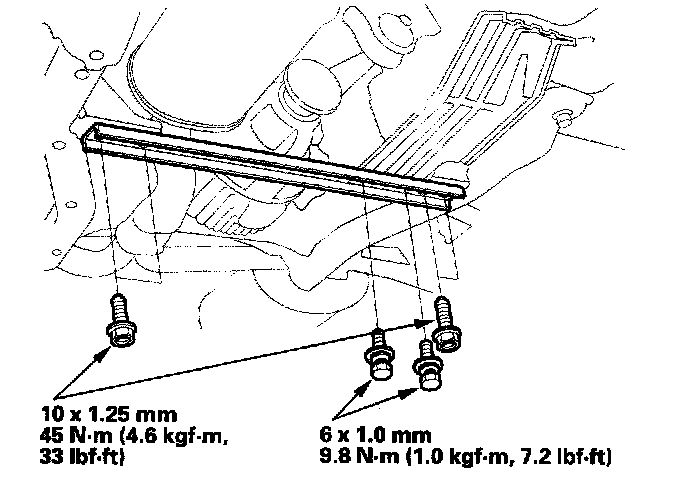 10 x 1.25 mm
45 N·m (4.6 kgf·m,
33 lbf·ft)

6 x 1.0 mm
9.8 N·m (1.0 kgf·m, 7.2 lbf·ft)