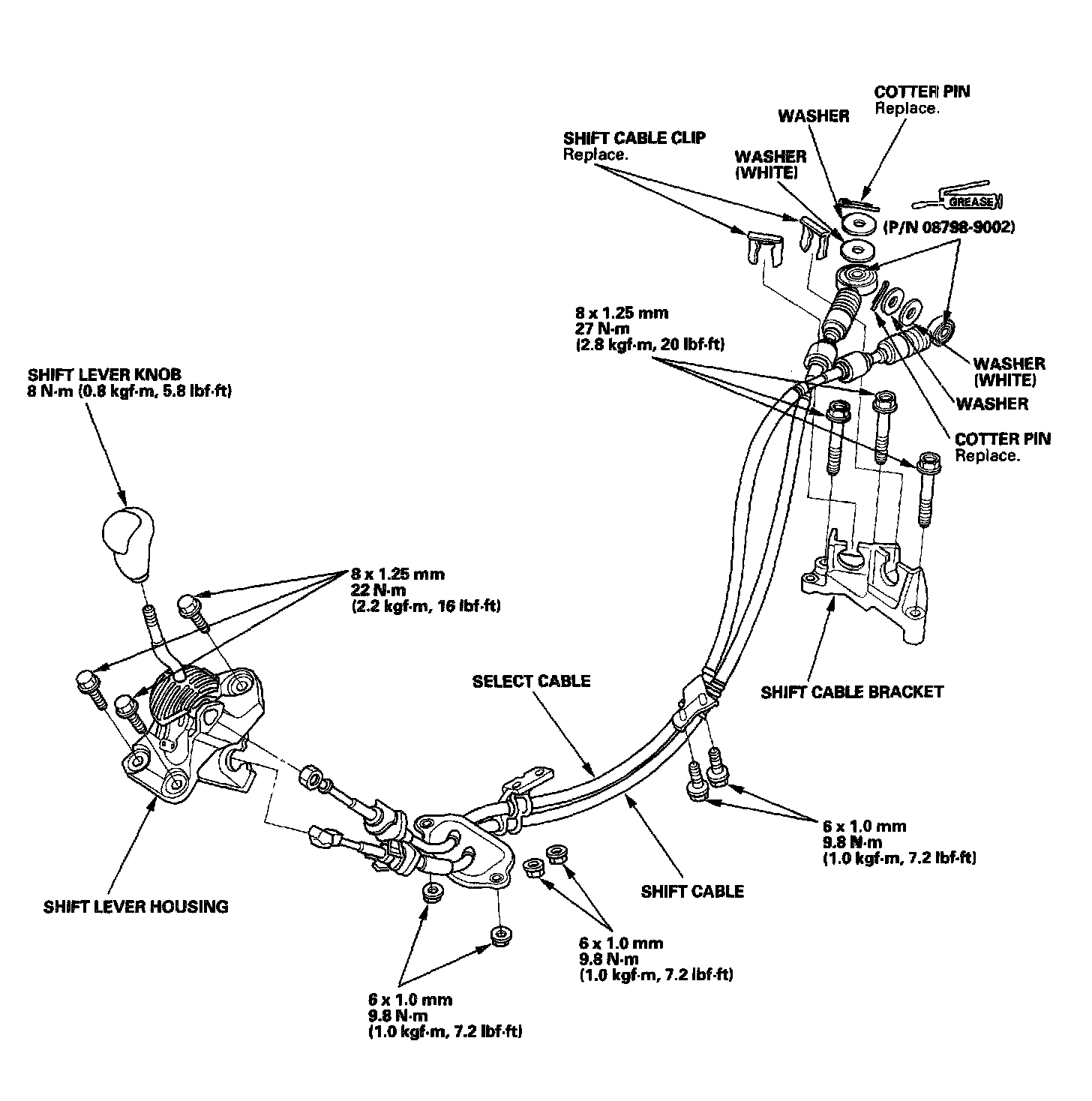 COTTER PIN
Replace.

WASHER

SHIFT CABLE CLIP
Replace.

WASHER
(WHITE)

GREASE

(P/N 08798-9002)

8 x 1.25 mm
27 N·m
(2.8 kgf·m, 20 lbf·ft)

WASHER
(WHITE)

WASHER

COTTER PIN
Replace.

SHIFT LEVER KNOB
8 N·m (0.8 kgf·m, 5.8 lbf·ft)

8 x 1.25 mm
22 N·m
(2.2 kgf·m, 16 lbf·ft)

SELECT CABLE

SHIFT CABLE BRACKET

6 x 1.0 mm
9.8 N·m
(1.0 kgf·m, 7.2 lbf·ft)

SHIFT CABLE

SHIFT LEVER HOUSING

6 x 1.0 mm
9.8 N·m
(1.0 kgf·m, 7.2 lbf·ft)

6 x 1.0 mm
9.8 N·m
(1.0 kgf·m, 7.2 lbf·ft)