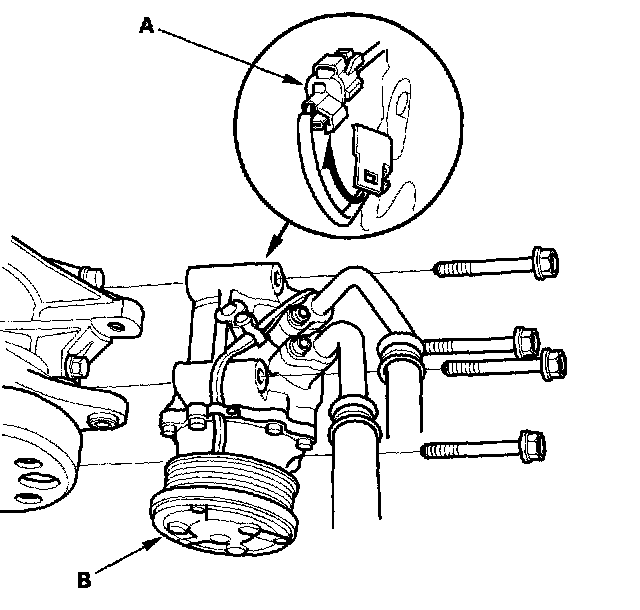 A

B