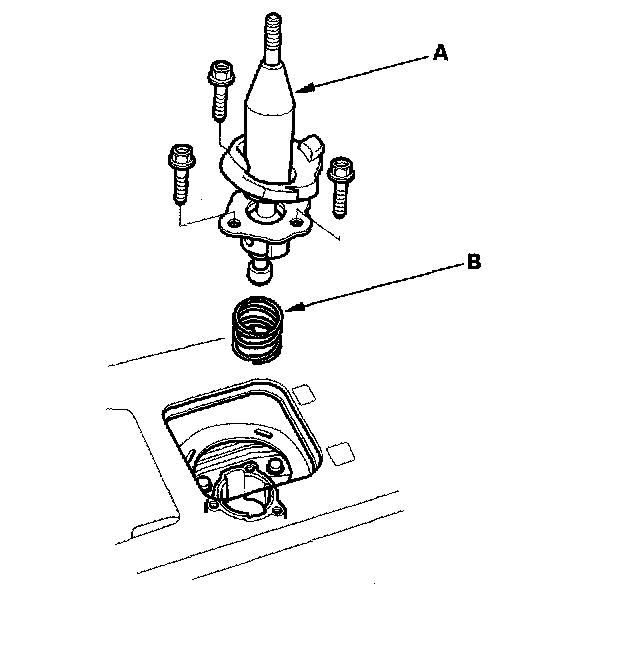 A

B