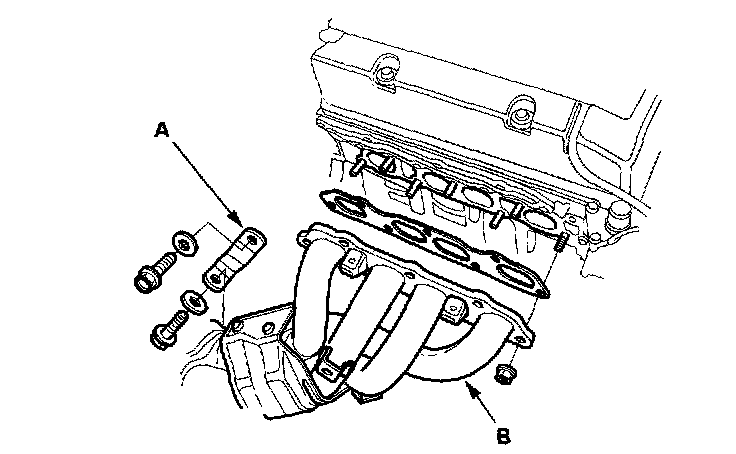 A

B