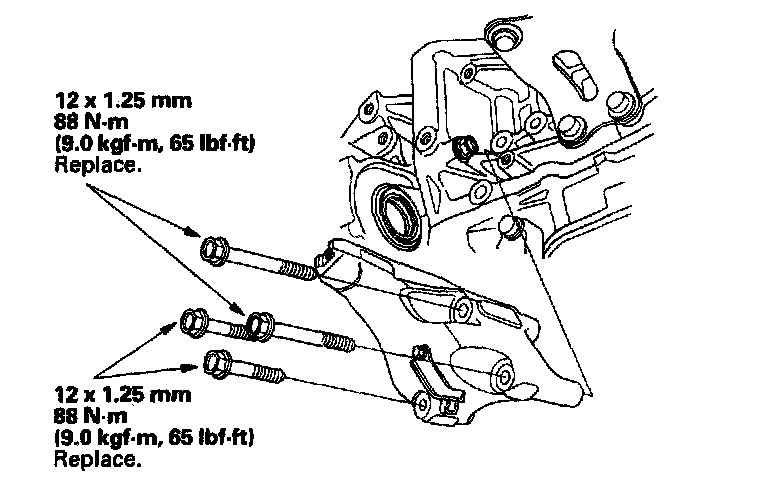 12 x 1.25 mm
88 N·m
(9.0 kgf·m, 65 lbf·ft)
Replace.

12 x 1.25 mm
88 N·m
(9.0 kgf·m, 65 lbf·ft)
Replace.