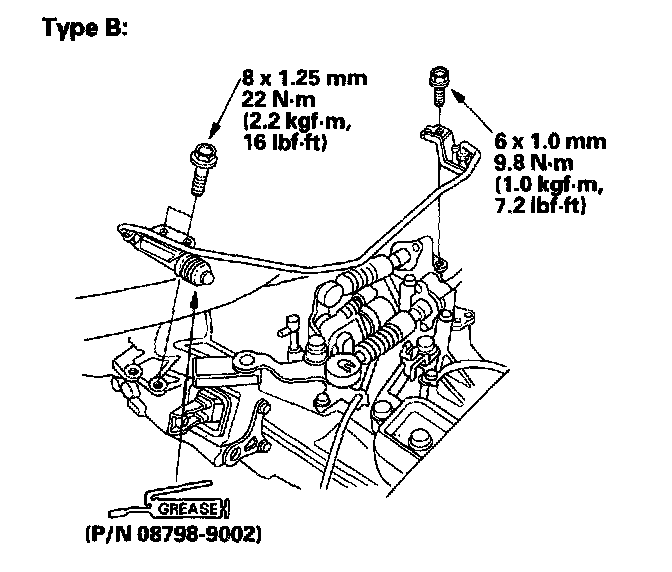 Type B:

8 x 1.25 mm
22 N·m
(2.2 kgf·m,
16 lbf·ft)

6 x 1.0 mm
9.8 N·m
(1.0 kgf·m,
7.2 lbf·ft)

GREASE
(P/N 08798-9002)