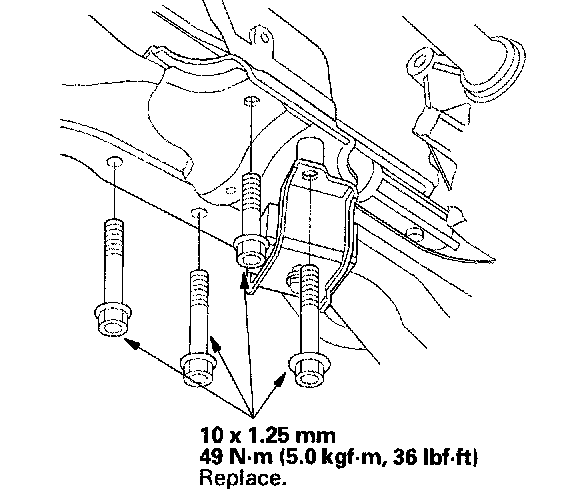 10 x 1.25 mm
49 N·m (5.0 kgf·m, 36 lbf·ft)
Replace.