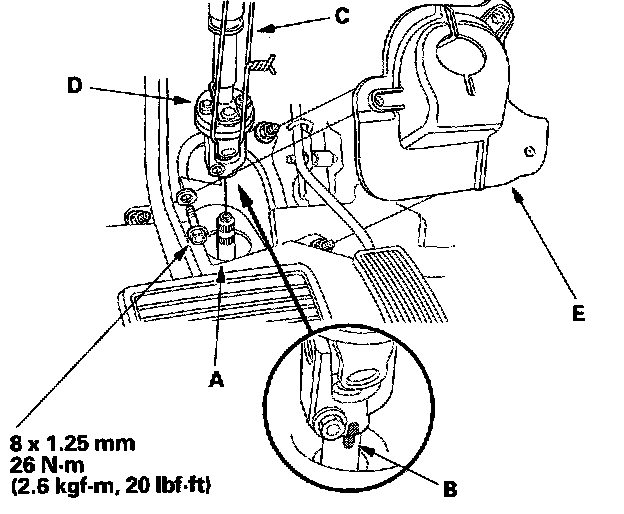 C

D

E

A

B

8 x 1.25 mm
26 N·m
(2.6 kgf·m, 20 lbf·ft)