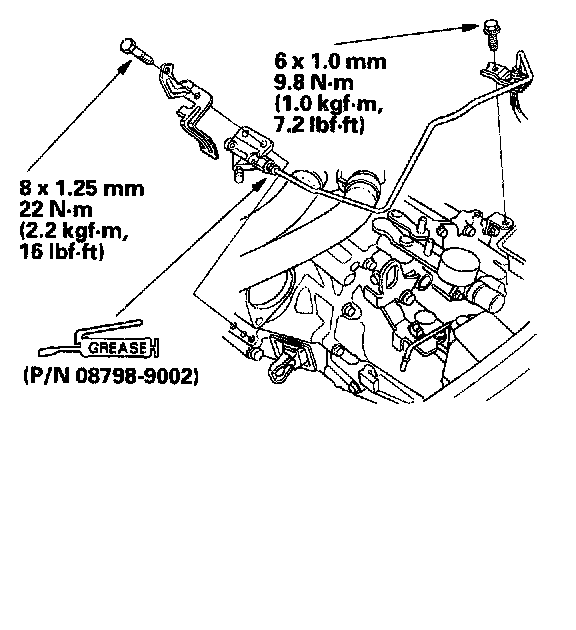 6 x 1.0 mm
9.8 N·m
(1.0 kgf·m,
7.2 lbf·ft)

8 x 1.25 mm
22 N·m
(2.2 kgf·m,
16 lbf·ft)

GREASE
(P/N 08798-9002)