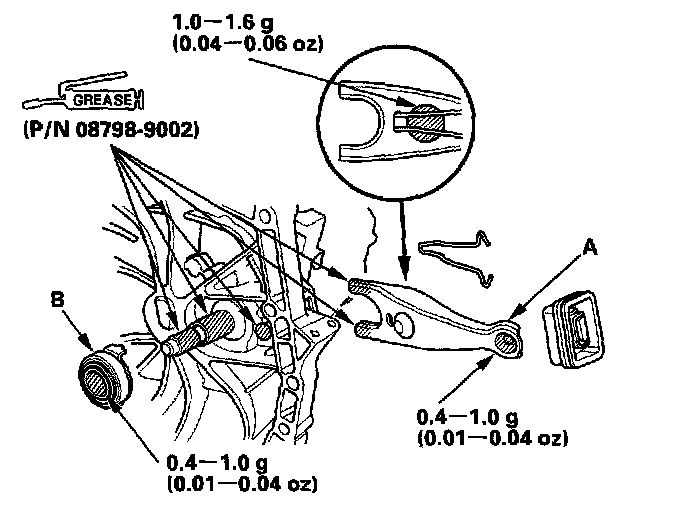 1.0—1.6 g
(0.04—0.06 oz)

GREASE
(P/N 08798-9002)

A

B

0.4—1.0 g
(0.01—0.04 oz)

0.4—1.0 g
(0.01—0.04 oz)