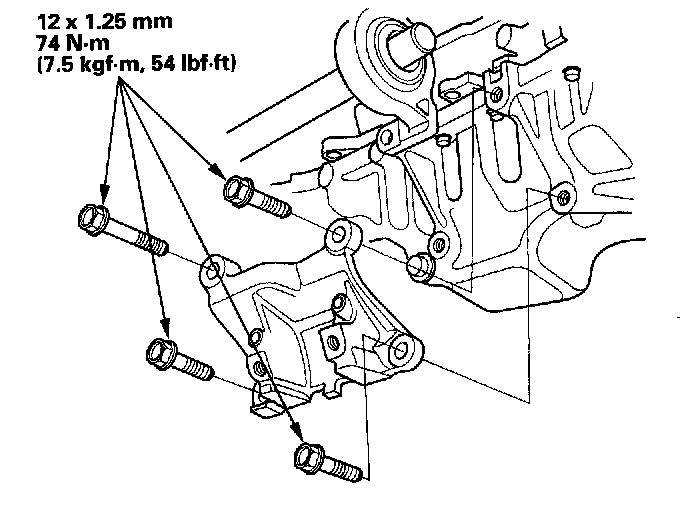 12 x 1.25 mm
74 N·m
(7.5 kgf·m, 54 lbf·ft)