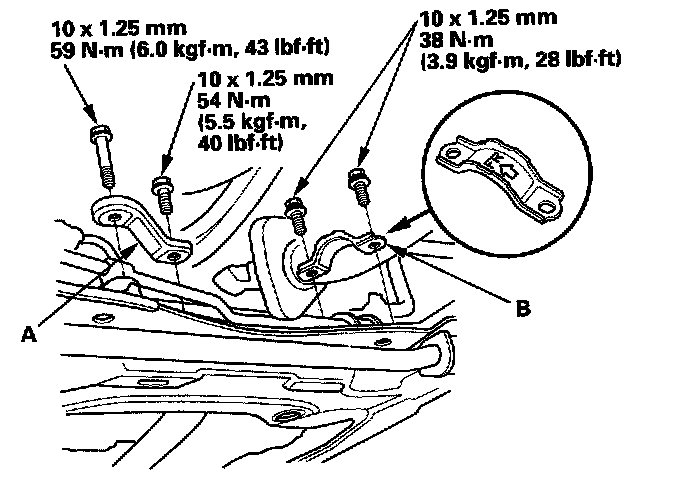 10 x 1.25 mm
59 N·m (6.0 kgf·m, 43 lbf·ft)

10 x 1.25 mm
54 N·m
(5.5 kgf·m,
40 lbf·ft)

10 x 1.25 mm
38 N·m
(3.9 kgf·m, 28 lbf·ft)

A

B