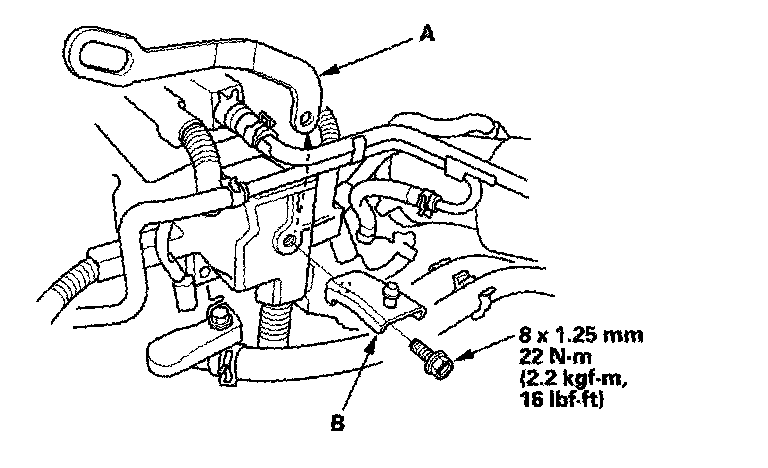 A

8 x 1.25 mm
22 N·m
(2.2 kgf·m,
16 lbf·ft)

B