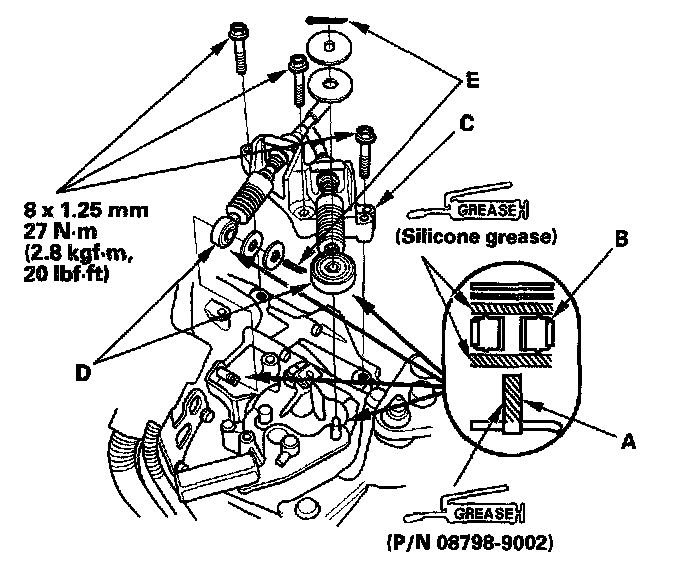 E

C

8 x 1.25 mm
27 N·m
(2.8 kgf·m,
20 lbf·ft)

GREASE

(Silicone grease)

B

D

A

GREASE

(P/N 08798-9002)