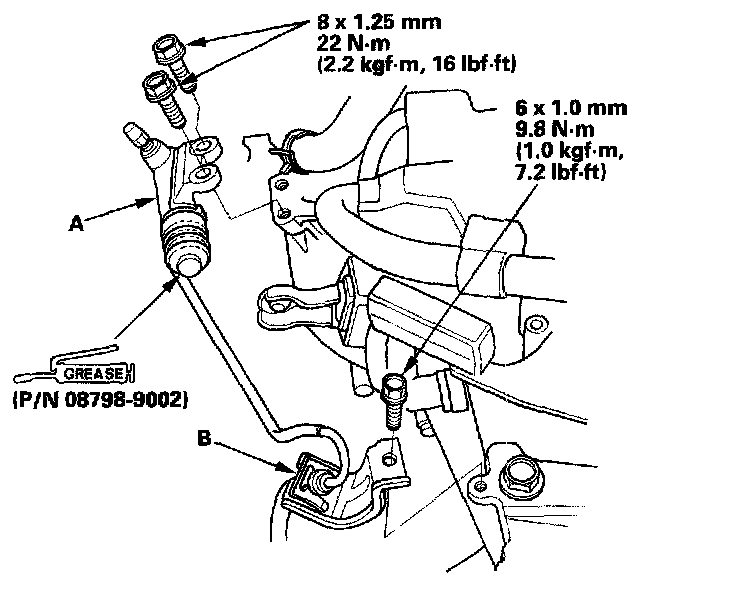 8 x 1.25 mm
22 N·m
(2.2 kgf·m, 16 lbf·ft)

6 x 1.0 mm
9.8 N·m
(1.0 kgf·m,
7.2 lbf·ft)

A

GREASE
(P/N 08798-9002)

B