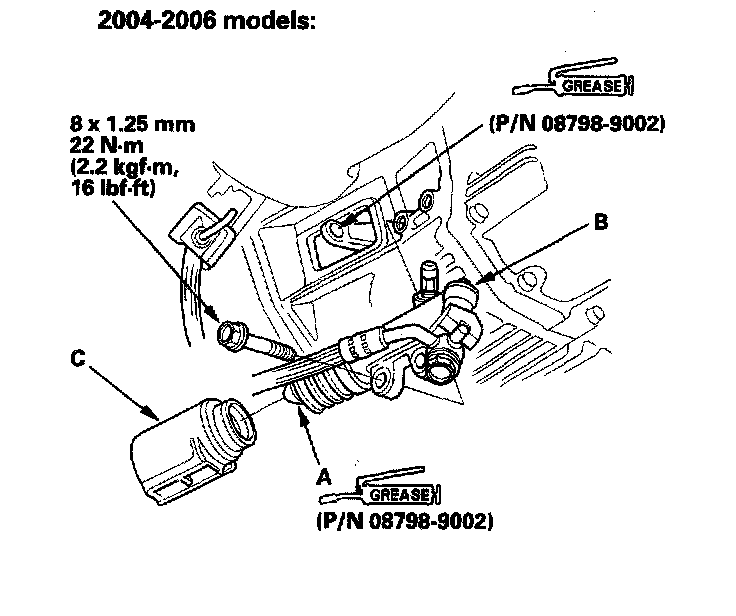 2004-2006 models:

GREASE
(P/N 08798-9002)

8 x 1.25 mm
22 N·m
(2.2 kgf·m,
16 lbf·ft)

B

C

A
GREASE
(P/N 08798-9002)