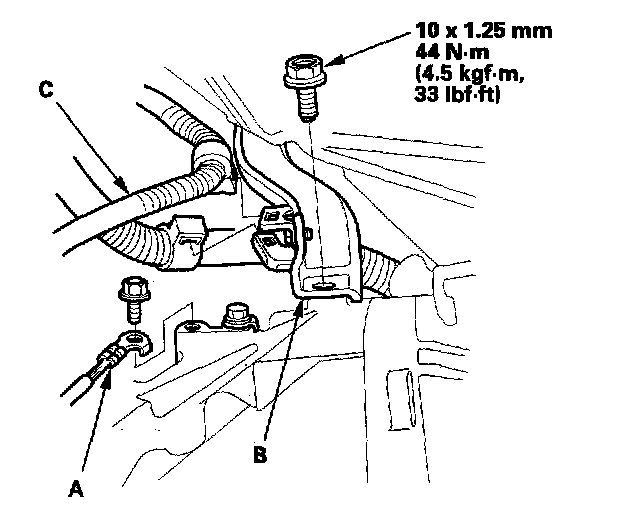 10 x 1.25 mm
44 N·m
(4.5 kgf·m,
33 lbf·ft)

C

B

A