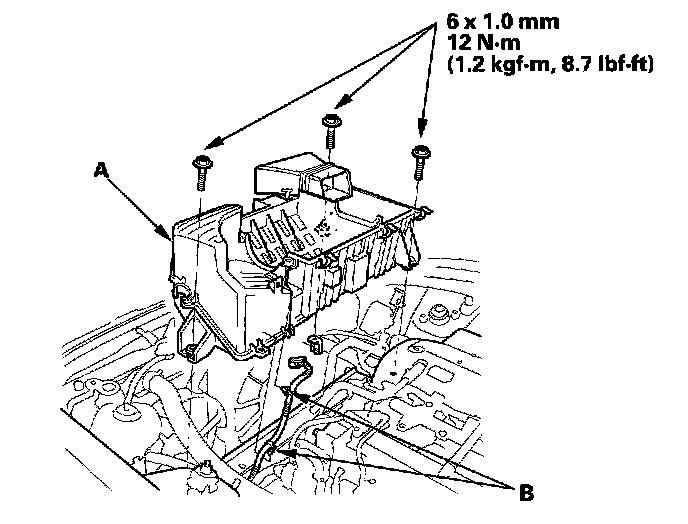 6 x 1.0 mm
12 N·m
(1.2 kgf·m, 8.7 lbf·ft)

A

B