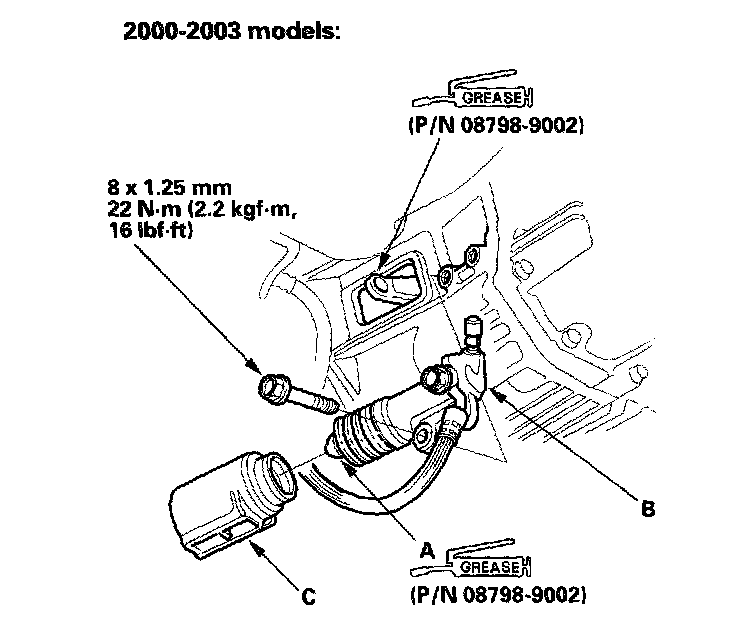 2000-2003 models:

GREASE
(P/N 08798-9002)

8 x 1.25 mm
22 N·m (2.2 kgf·m, 16 lbf·ft)

B

A

GREASE
(P/N 08798-9002)

C