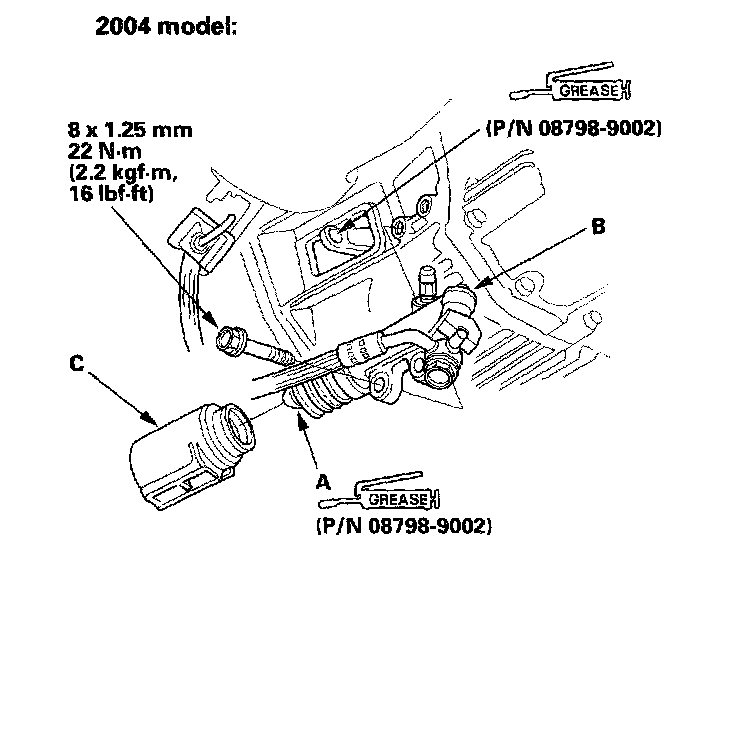 2004 model:

GREASE

(P/N 08798-9002)

8 x 1.25 mm
22 N·m
(2.2 kgf·m,
16 lbf·ft)

B

C

A

GREASE

(P/N 08798-9002)