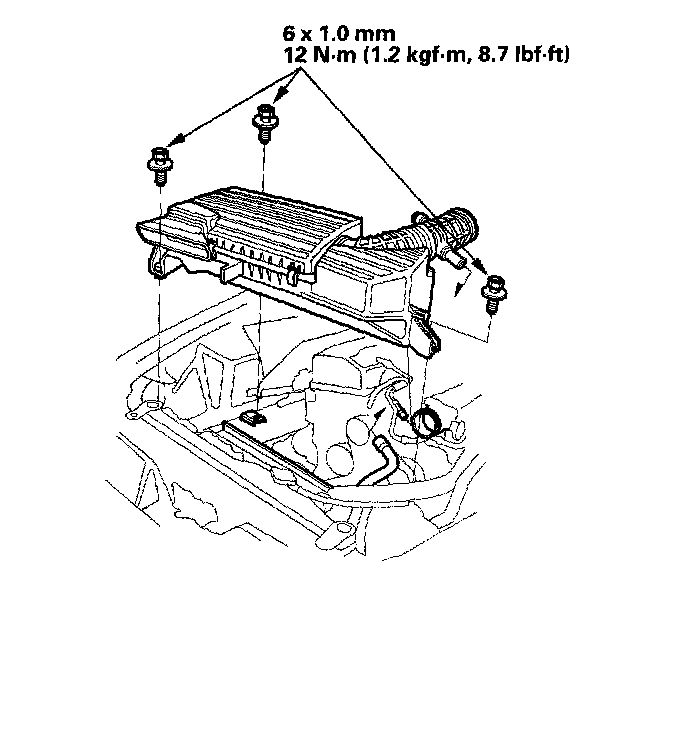 6 x 1.0 mm
12 N·m (1.2 kgf·m, 8.7 lbf·ft)